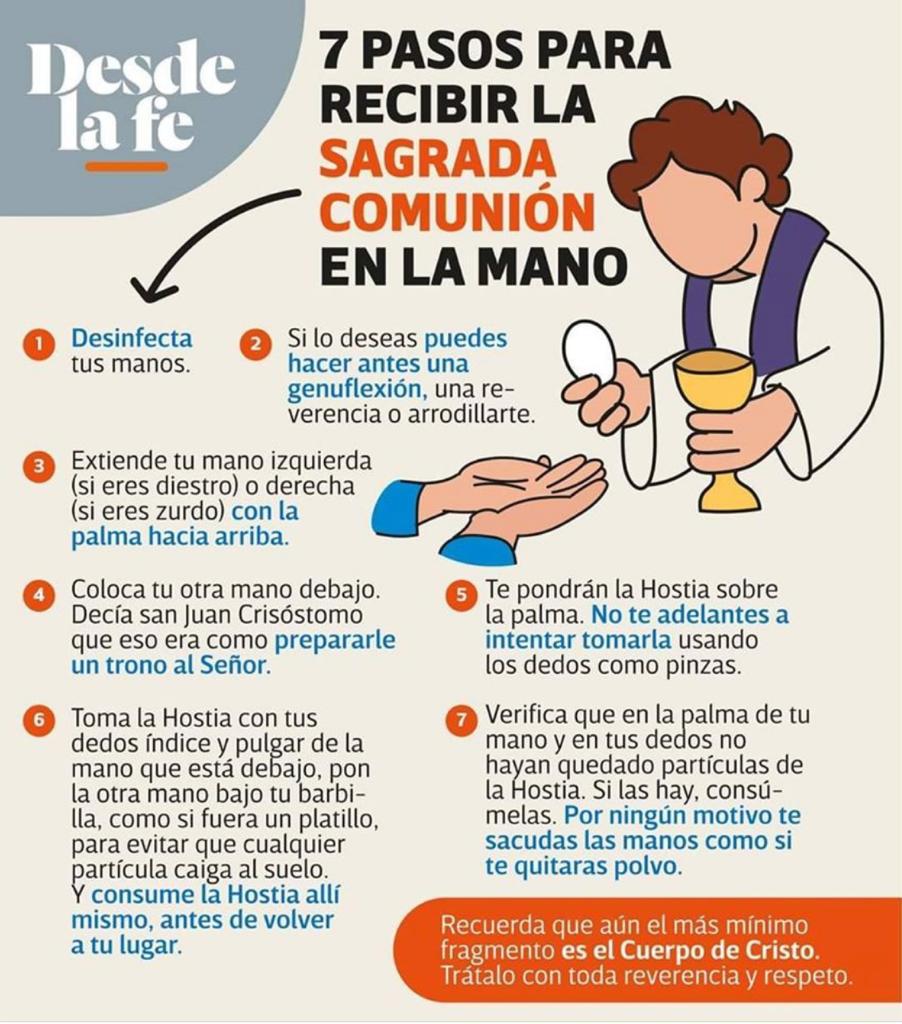 Desde la fe

7 PASOS PARA RECIBIR LA SAGRADA COMUNIÓN EN LA MANO

1 Desinfecta tus manos.

2 Si lo deseas puedes hacer antes una genuflexión, una reverencia o arrodillarte.

3 Extiende tu mano izquierda (si eres diestro) o derecha (si eres zurdo) con la palma hacia arriba.

4 Coloca tu otra mano debajo. Decía san Juan Crisóstomo que eso era como prepararle un trono al Señor.

5 Te pondrán la Hostia sobre la palma. No te adelantes a intentar tomarla usando los dedos como pinzas.

6 Toma la Hostia con tus dedos índice y pulgar de la mano que está debajo, pon la otra mano bajo tu barbilla, como si fuera un platillo, para evitar que cualquier partícula caiga al suelo. Y consume la Hostia allí mismo, antes de volver a tu lugar.

7 Verifica que en la palma de tu mano y en tus dedos no hayan quedado partículas de la Hostia. Si las hay, consúmelas. Por ningún motivo te sacudas las manos como si te quitaras polvo.

Recuerda que aún el más mínimo fragmento es el Cuerpo de Cristo. Trátalo con toda reverencia y respeto.